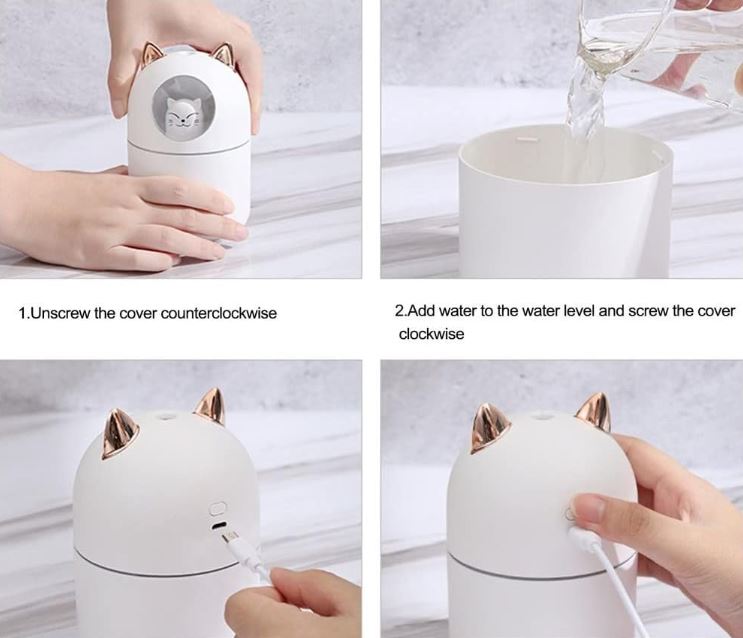 1.Unscrew the cover counterclockwise

2.Add water to the water level and screw the cover clockwise